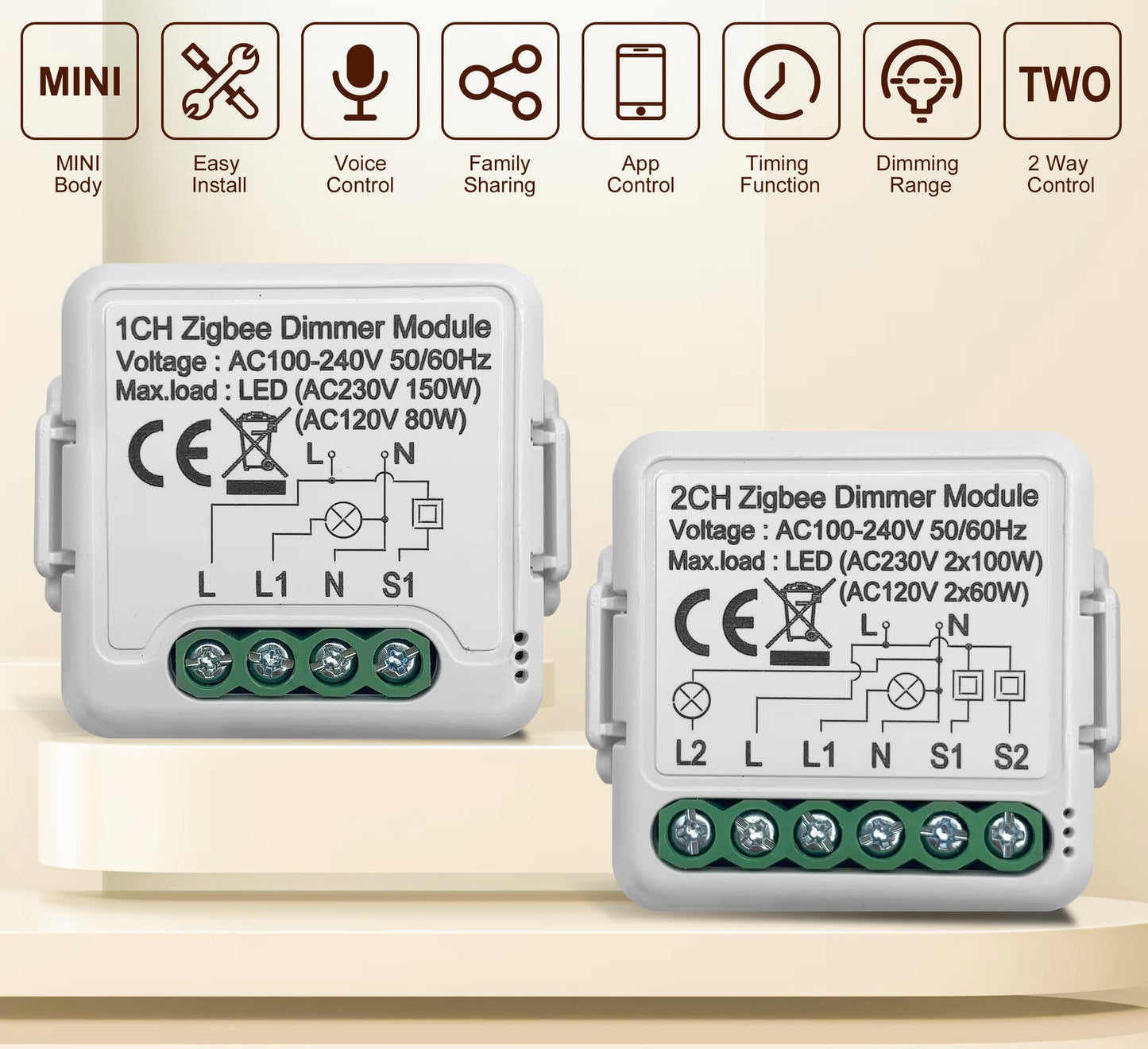 MINI

MINI Body

Easy Install

Voice Control

Family Sharing

App Control

Timing Function

Dimming Range

TWO

2 Way Control

1CH Zigbee Dimmer Module
Voltage : AC100-240V 50/60Hz
Max.load : LED (AC230V 150W)
(AC120V 80W)

CE

L N

L L1 N S1

2CH Zigbee Dimmer Module
Voltage : AC100-240V 50/60Hz
Max.load : LED (AC230V 2x100W)
(AC120V 2x60W)

CE

L N

L2 L L1 N S1 S2