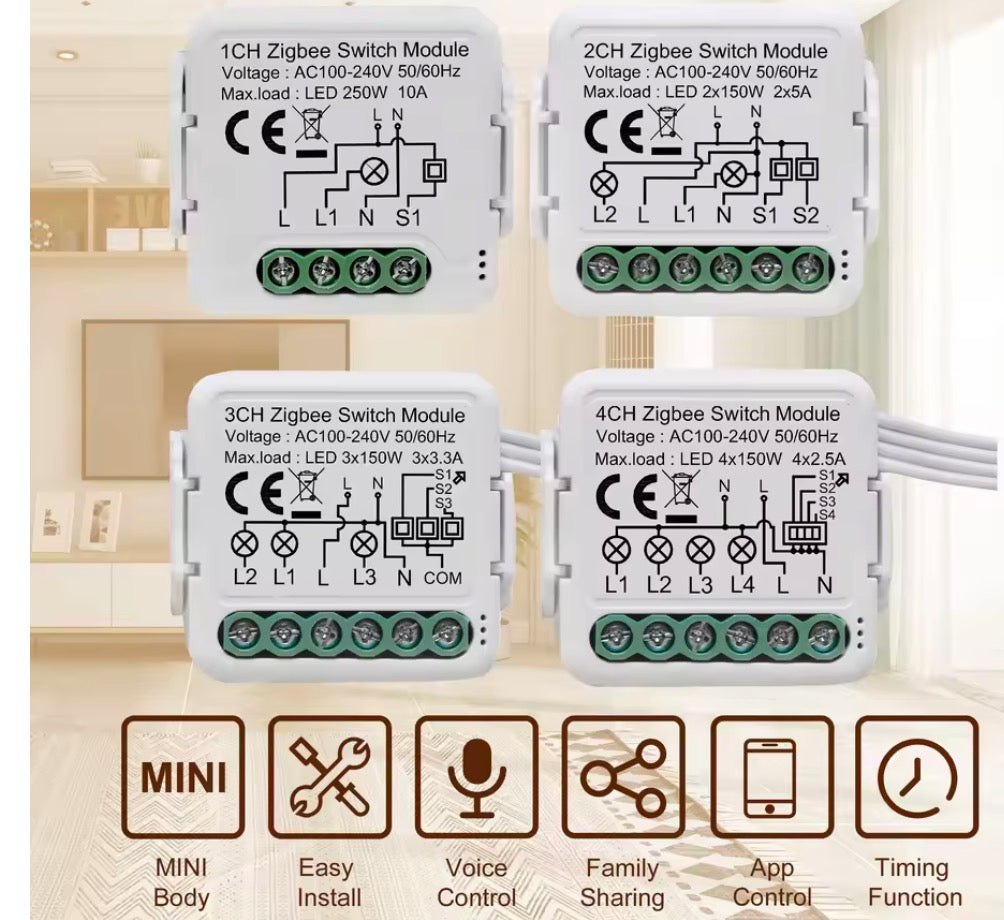 1CH Zigbee Switch Module
Voltage : AC100-240V 50/60Hz
Max.load : LED 250W 10A
CE
L N
L L1 N S1

2CH Zigbee Switch Module
Voltage : AC100-240V 50/60Hz
Max.load : LED 2x150W 2x5A
CE
L N
L2 L L1 N S1 S2

3CH Zigbee Switch Module
Voltage : AC100-240V 50/60Hz
Max.load : LED 3x150W 3x3.3A
CE
L N
S1
S2
S3
L2 L1 L L3 N COM

4CH Zigbee Switch Module
Voltage : AC100-240V 50/60Hz
Max.load : LED 4x150W 4x2.5A
CE
N L
S1
S2
S3
S4
L1 L2 L3 L4 L N

MINI

MINI Body

Easy Install

Voice Control

Family Sharing

App Control

Timing Function